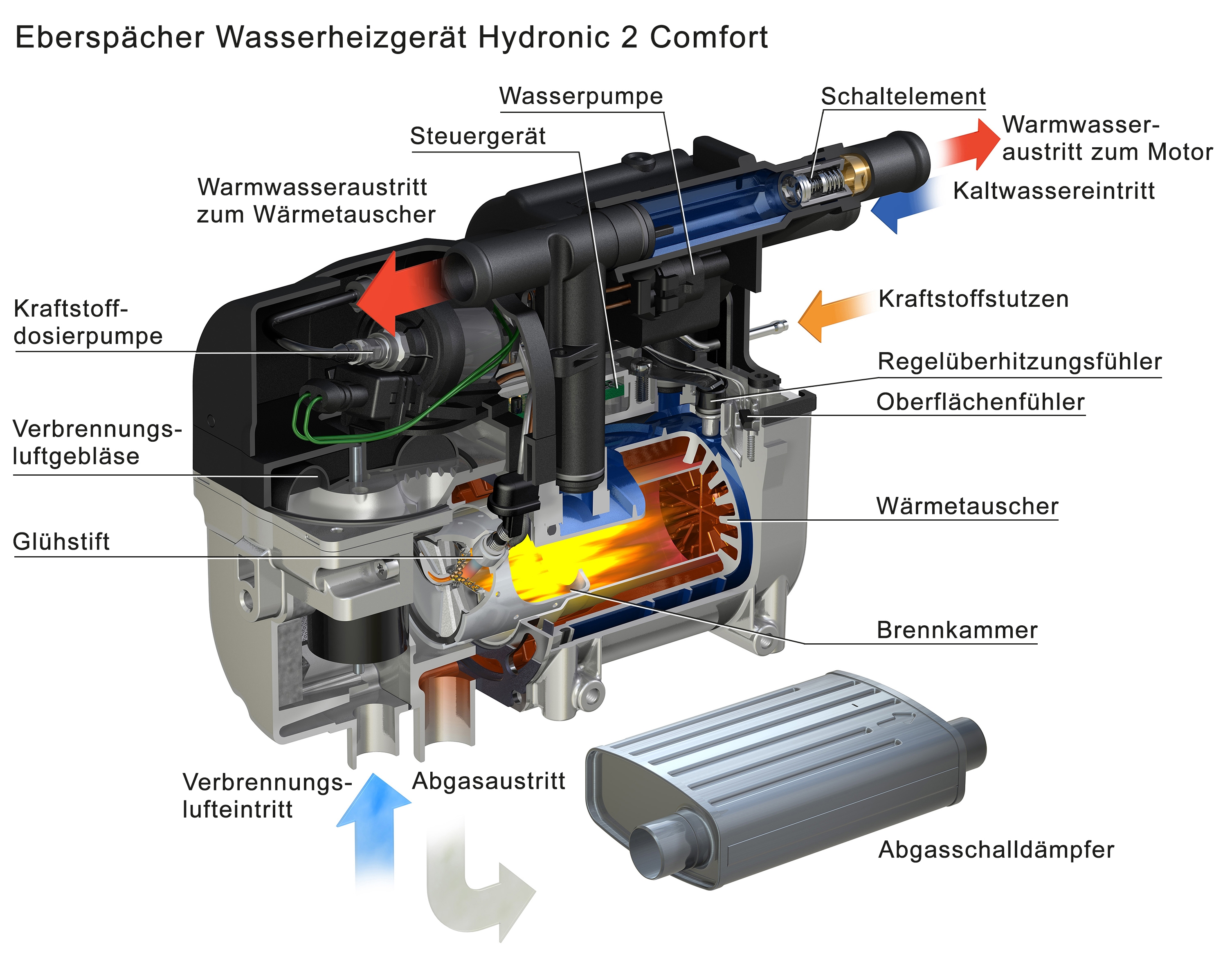 Eberspächer Wasserheizgerät Hydronic 2 Comfort

Wasserpumpe

Schaltelement

Steuergerät

Warmwasseraustritt zum Motor

Warmwasseraustritt zum Wärmetauscher

Kaltwassereintritt

Kraftstoffdosierpumpe

Kraftstoffstutzen

Regelüberhitzungsfühler

Oberflächenfühler

Verbrennungsluftgebläse

Wärmetauscher

Glühstift

Brennkammer

Verbrennungslufteintritt

Abgasaustritt

Abgasschalldämpfer